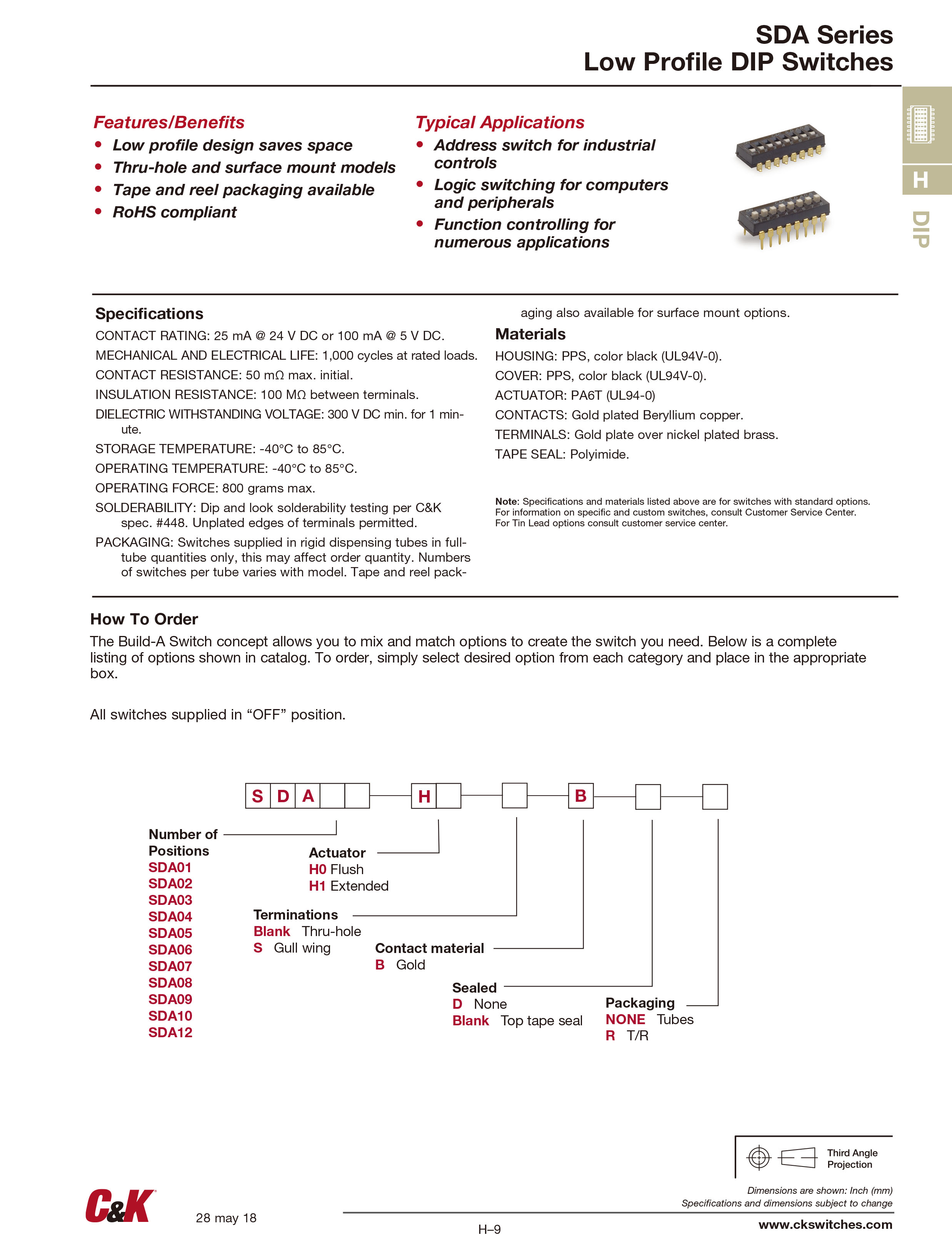 SDA Series
Low Profile DIP Switches

H

DIP

Features/Benefits
• Low profile design saves space
• Thru-hole and surface mount models
• Tape and reel packaging available
• RoHS compliant

Typical Applications
• Address switch for industrial controls
• Logic switching for computers and peripherals
• Function controlling for numerous applications

Specifications
CONTACT RATING: 25 mA @ 24 V DC or 100 mA @ 5 V DC.
MECHANICAL AND ELECTRICAL LIFE: 1,000 cycles at rated loads.
CONTACT RESISTANCE: 50 mΩ max. initial.
INSULATION RESISTANCE: 100 MΩ between terminals.
DIELECTRIC WITHSTANDING VOLTAGE: 300 V DC min. for 1 minute.
STORAGE TEMPERATURE: -40°C to 85°C.
OPERATING TEMPERATURE: -40°C to 85°C.
OPERATING FORCE: 800 grams max.
SOLDERABILITY: Dip and look solderability testing per C&K spec. #448. Unplated edges of terminals permitted.
PACKAGING: Switches supplied in rigid dispensing tubes in full-tube quantities only, this may affect order quantity. Numbers of switches per tube varies with model. Tape and reel packaging also available for surface mount options.

Materials
HOUSING: PPS, color black (UL94V-0).
COVER: PPS, color black (UL94V-0).
ACTUATOR: PA6T (UL94-0)
CONTACTS: Gold plated Beryllium copper.
TERMINALS: Gold plate over nickel plated brass.
TAPE SEAL: Polyimide.

Note: Specifications and materials listed above are for switches with standard options. For information on specific and custom switches, consult Customer Service Center. For Tin Lead options consult customer service center.

How To Order
The Build-A Switch concept allows you to mix and match options to create the switch you need. Below is a complete listing of options shown in catalog. To order, simply select desired option from each category and place in the appropriate box.

All switches supplied in “OFF” position.

S D A H B

Number of Positions
SDA01
SDA02
SDA03
SDA04
SDA05
SDA06
SDA07
SDA08
SDA09
SDA10
SDA12

Actuator
H0 Flush
H1 Extended

Terminations
Blank Thru-hole
S Gull wing

Contact material
B Gold

Sealed
D None
Blank Top tape seal

Packaging
NONE Tubes
R T/R

Third Angle Projection

Dimensions are shown: Inch (mm)
Specifications and dimensions subject to change

C&K

28 may 18

H–9

www.ckswitches.com